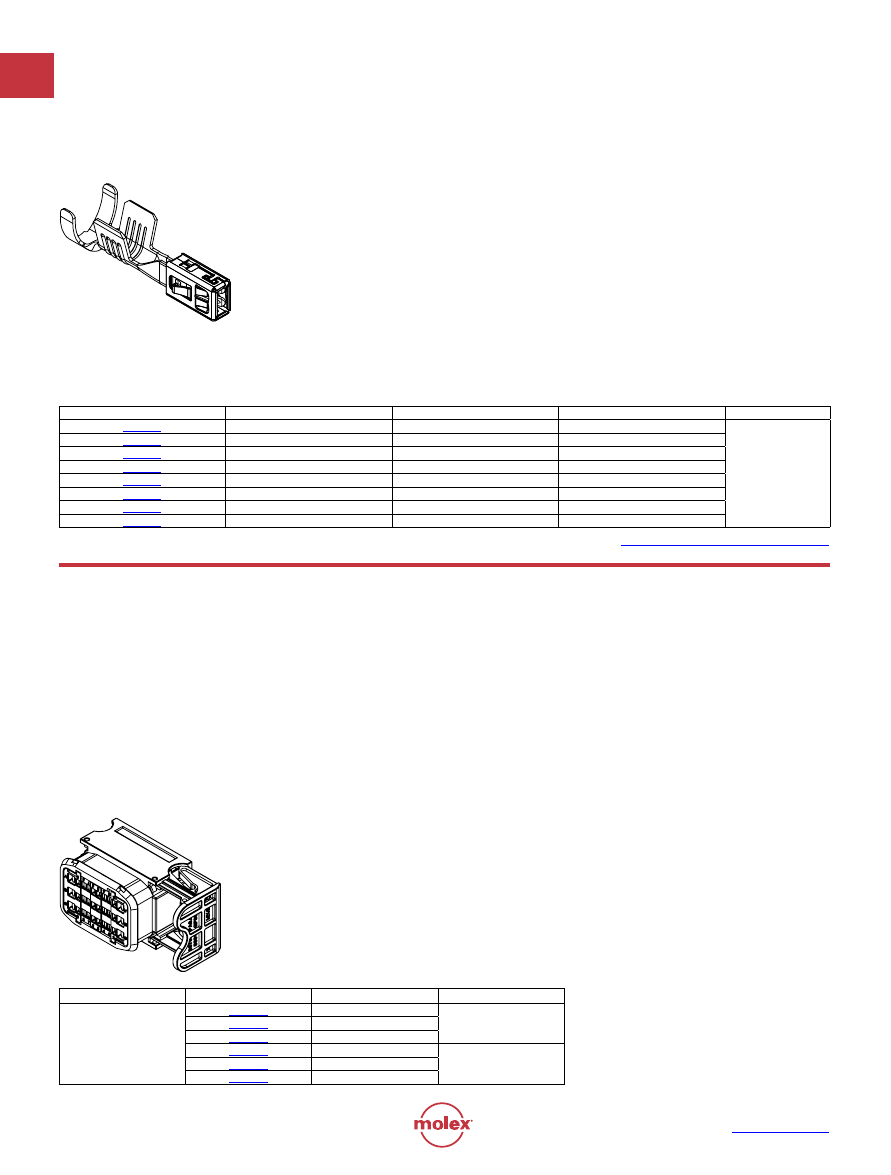 molex